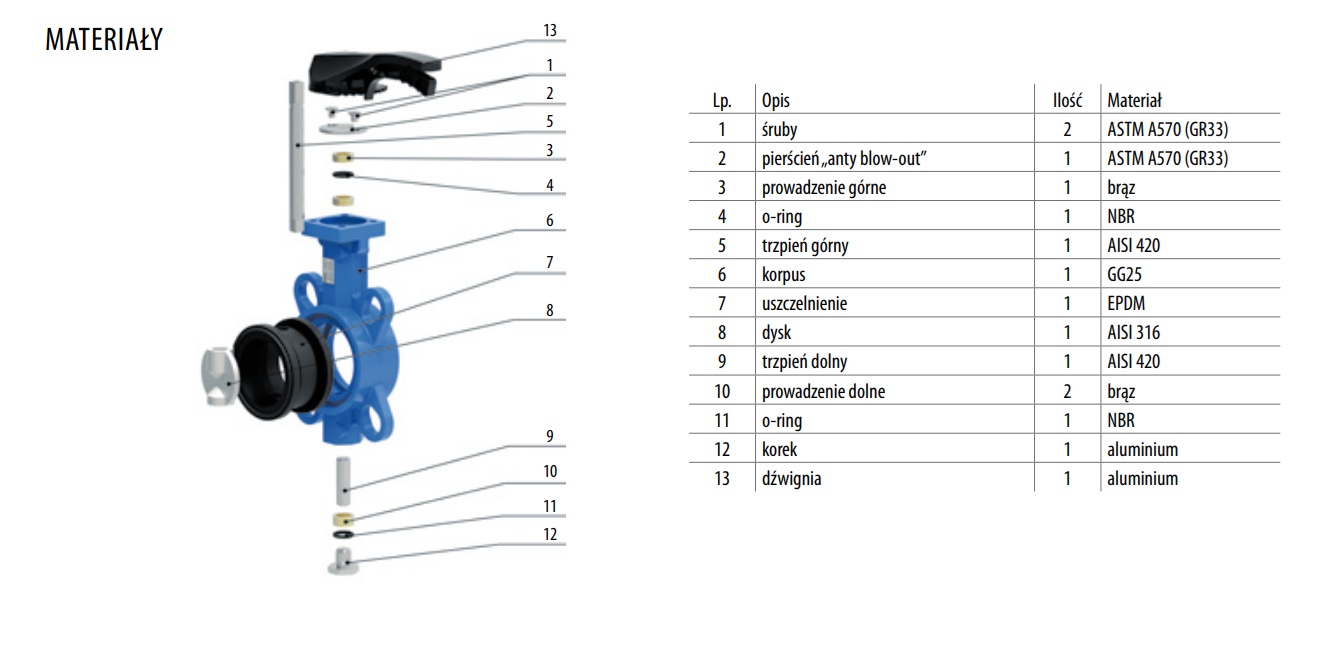 MATERIAŁY

13
1
2
5
3
4
6
7
8
9
10
11
12

| Lp. | Opis | Ilość | Materiał |
|---|---|---|---|
| 1 | śruby | 2 | ASTM A570 (GR33) |
| 2 | pierścień „anty blow-out" | 1 | ASTM A570 (GR33) |
| 3 | prowadzenie górne | 1 | brąz |
| 4 | o-ring | 1 | NBR |
| 5 | trzpień górny | 1 | AISI 420 |
| 6 | korpus | 1 | GG25 |
| 7 | uszczelnienie | 1 | EPDM |
| 8 | dysk | 1 | AISI 316 |
| 9 | trzpień dolny | 1 | AISI 420 |
| 10 | prowadzenie dolne | 2 | brąz |
| 11 | o-ring | 1 | NBR |
| 12 | korek | 1 | aluminium |
| 13 | dźwignia | 1 | aluminium |